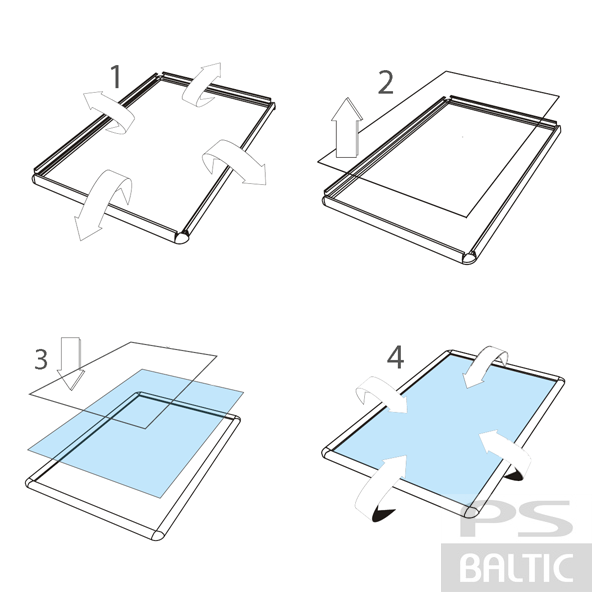 1

2

3

4

PS
BALTIC